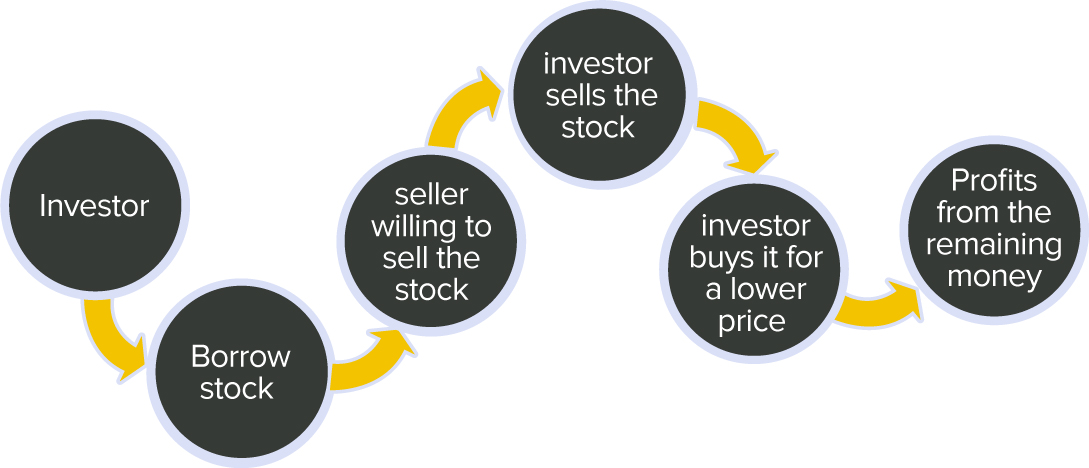 Investor

Borrow stock

seller willing to sell the stock

investor sells the stock

investor buys it for a lower price

Profits from the remaining money